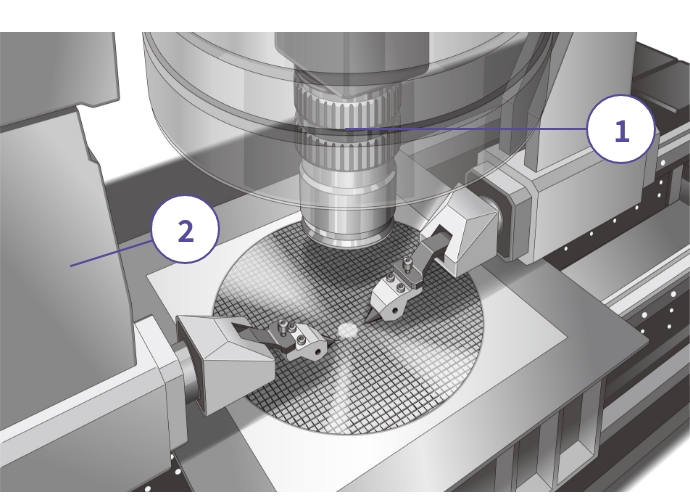 1

2