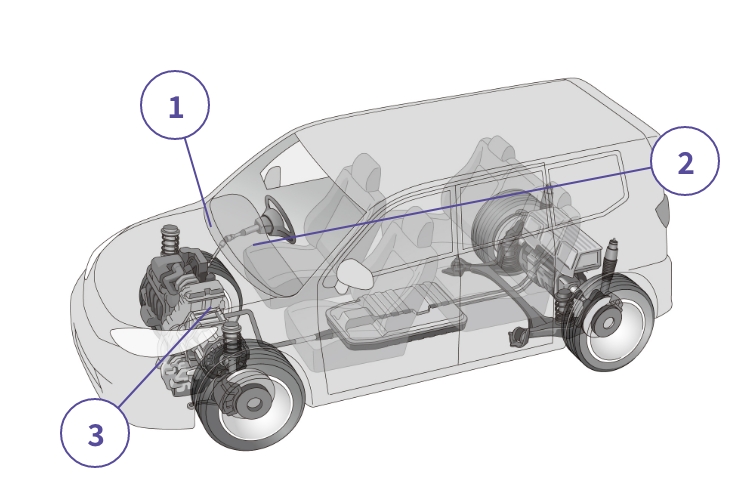 1
2
3