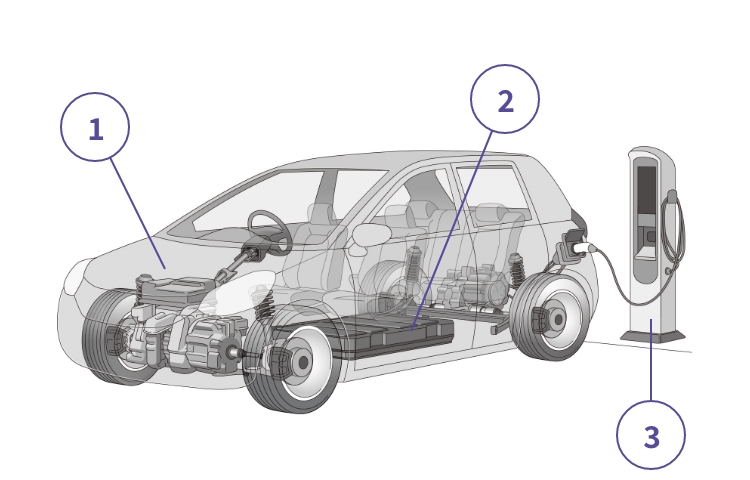 1
2
3