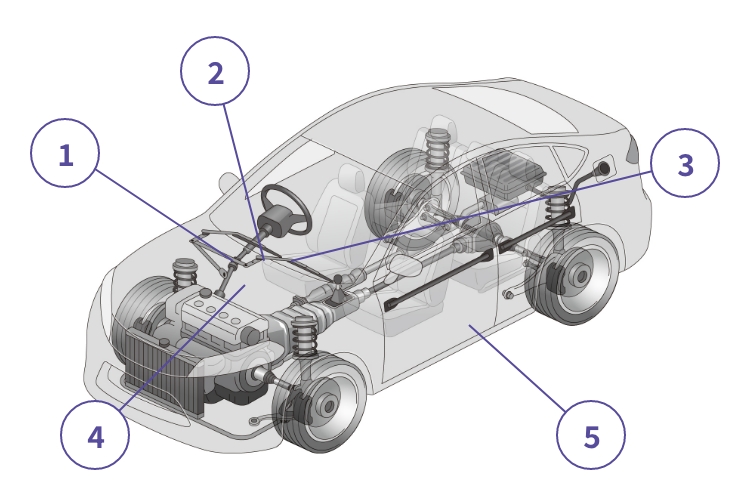 2
1
3
4
5